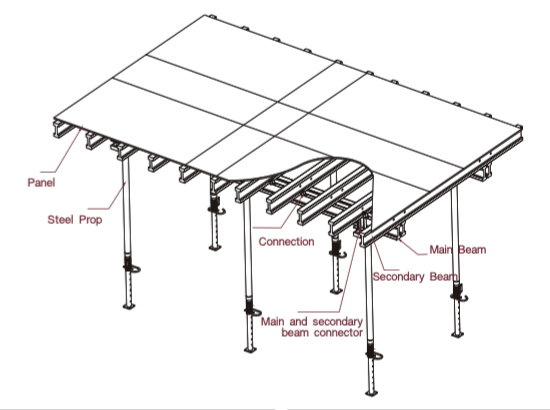 Panel

Steel Prop

Connection

Main Beam

Secondary Beam

Main and secondary beam connector